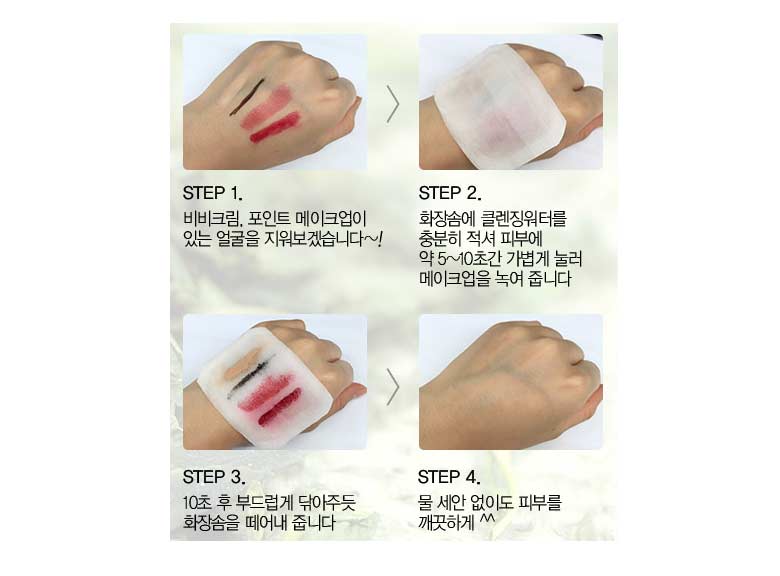 STEP 1.
비비크림, 포인트 메이크업이 있는 얼굴을 지워보겠습니다~!

STEP 2.
화장솜에 클렌징워터를 충분히 적셔 피부에 약 5~10초간 가볍게 눌러 메이크업을 녹여 줍니다

STEP 3.
10초 후 부드럽게 닦아주듯 화장솜을 떼어내 줍니다

STEP 4.
물 세안 없이도 피부를 깨끗하게 ^^