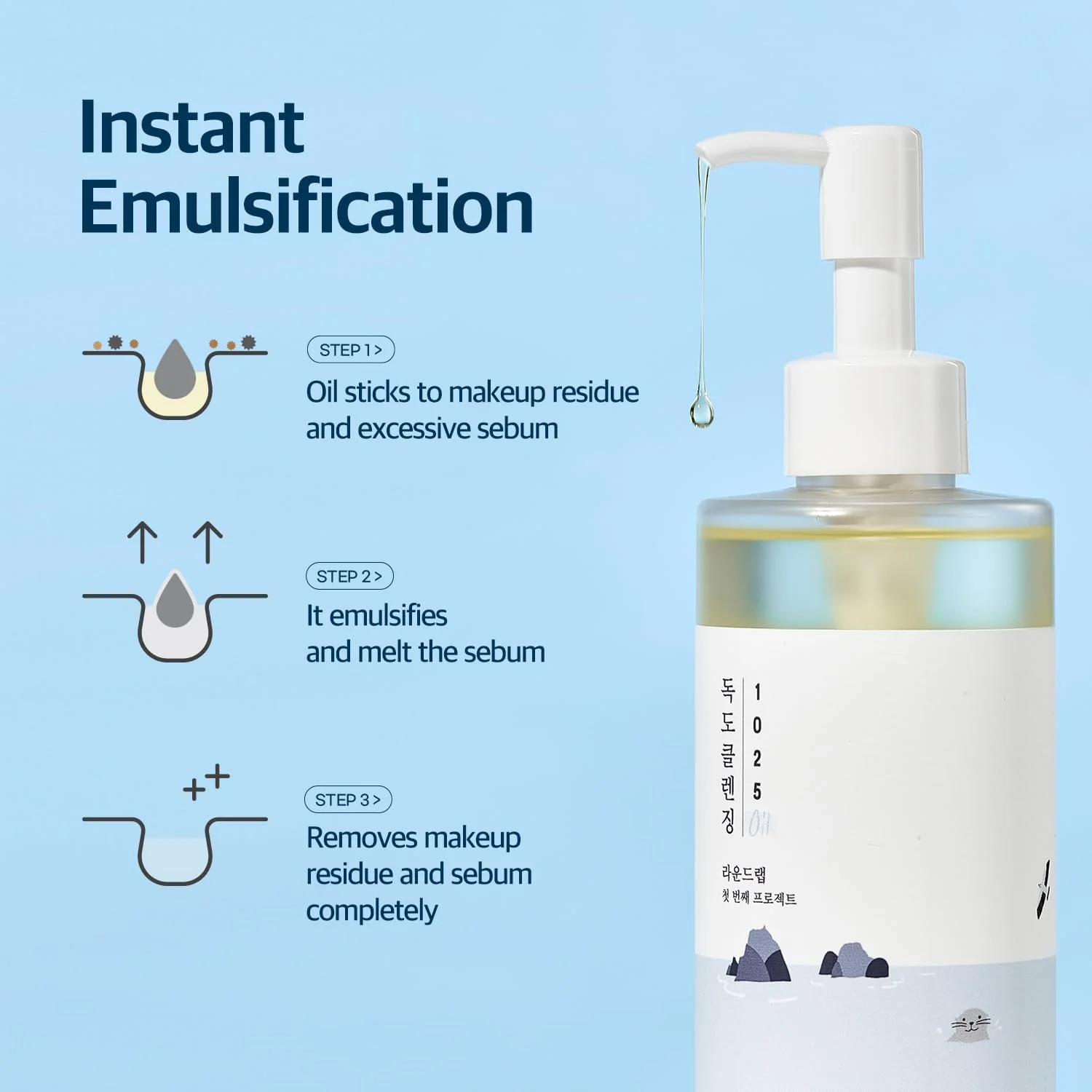 Instant Emulsification

STEP 1 >
Oil sticks to makeup residue and excessive sebum

STEP 2 >
It emulsifies and melt the sebum

STEP 3 >
Removes makeup residue and sebum completely

독도클렌징 1025 Oil

라운드랩
첫 번째 프로젝트